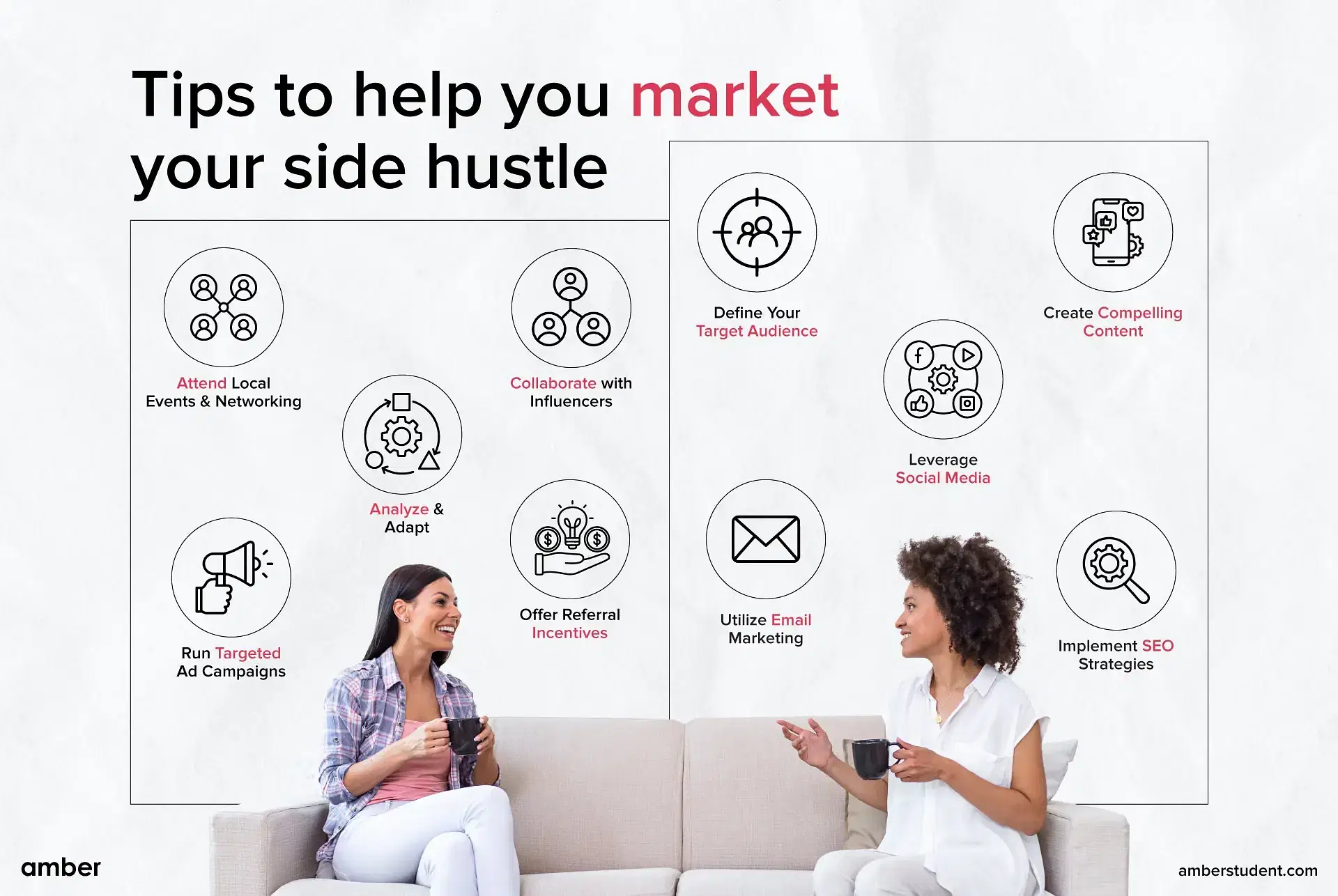 Tips to help you market your side hustle

Attend Local Events & Networking

Analyze & Adapt

Collaborate with Influencers

Run Targeted Ad Campaigns

Offer Referral Incentives

Define Your Target Audience

Leverage Social Media

Create Compelling Content

Utilize Email Marketing

Implement SEO Strategies

amber

amberstudent.com